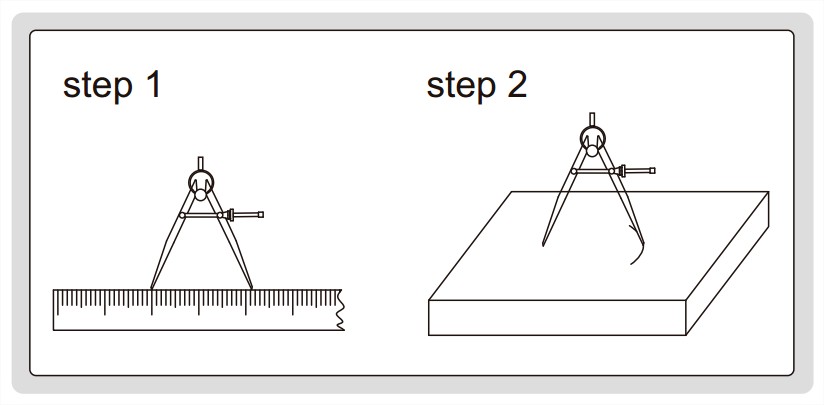 step 1

step 2