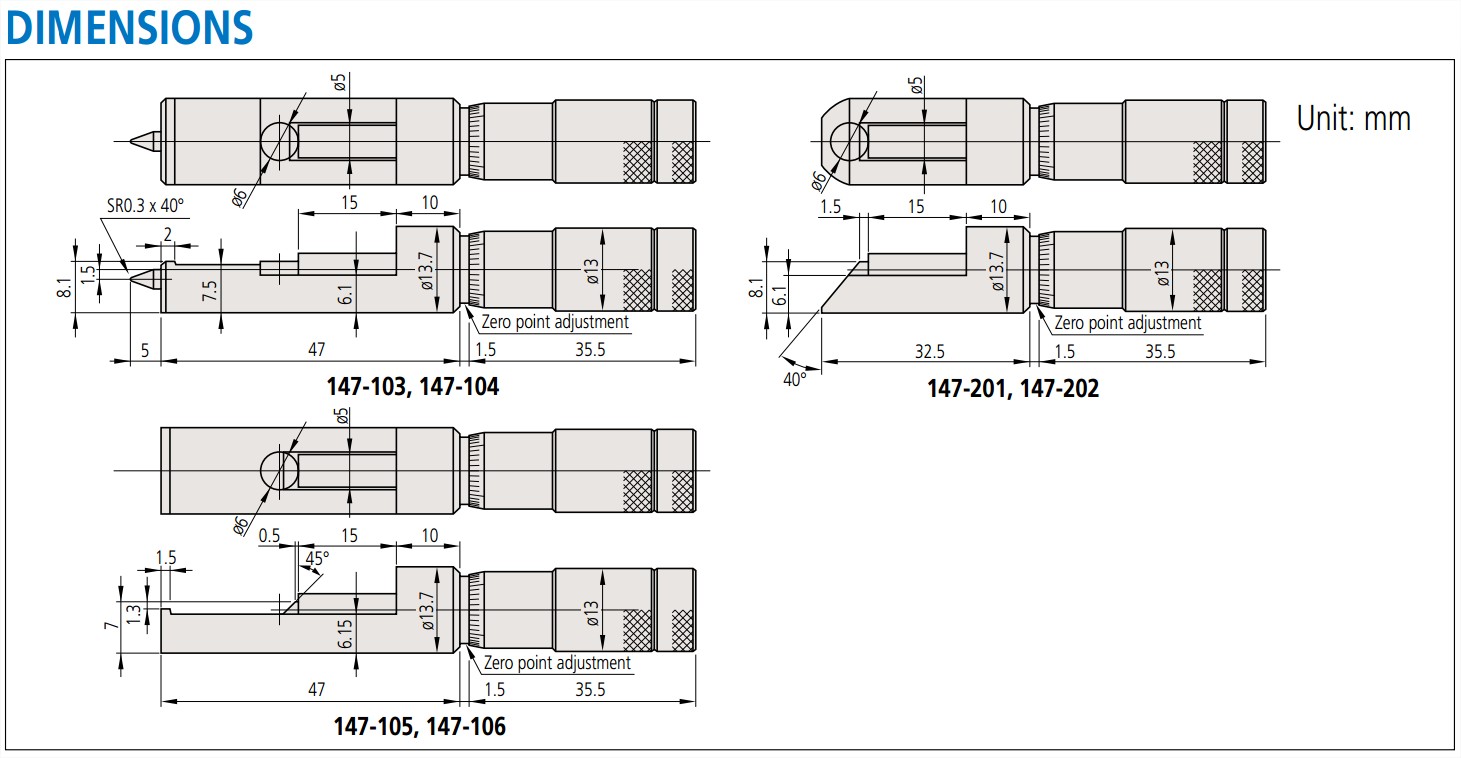 DIMENSIONS

Unit: mm

ø5
ø6
SR0.3 x 40°
15
10
2
8.1
1.5
7.5
6.1
ø13.7
ø13
Zero point adjustment
5
47
1.5
35.5

147-103, 147-104

ø5
ø6
1.5
15
10
8.1
6.1
ø13.7
ø13
Zero point adjustment
40°
32.5
1.5
35.5

147-201, 147-202

ø5
ø6
0.5
15
10
1.5
45°
7
1.3
6.15
ø13.7
ø13
Zero point adjustment
47
1.5
35.5

147-105, 147-106